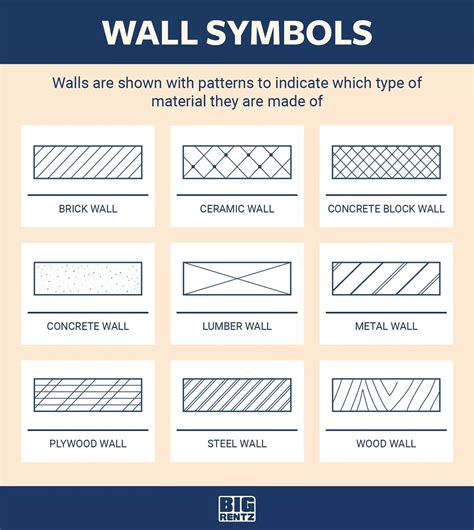 WALL SYMBOLS

Walls are shown with patterns to indicate which type of material they are made of

BRICK WALL

CERAMIC WALL

CONCRETE BLOCK WALL

CONCRETE WALL

LUMBER WALL

METAL WALL

PLYWOOD WALL

STEEL WALL

WOOD WALL

BIG RENTZ