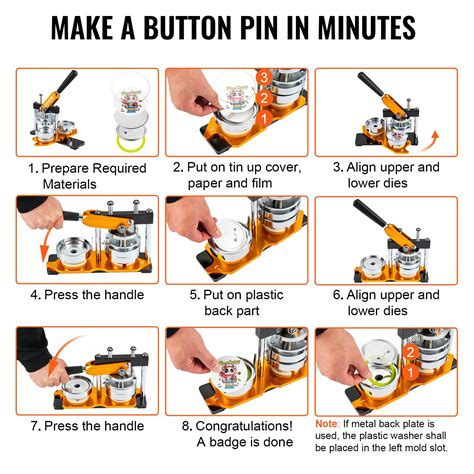 MAKE A BUTTON PIN IN MINUTES

3
2
1

1. Prepare Required Materials

2. Put on tin up cover, paper and film

3. Align upper and lower dies

4. Press the handle

5. Put on plastic back part

6. Align upper and lower dies

2
1

7. Press the handle

8. Congratulations! A badge is done

Note: If metal back plate is used, the plastic washer shall be placed in the left mold slot.