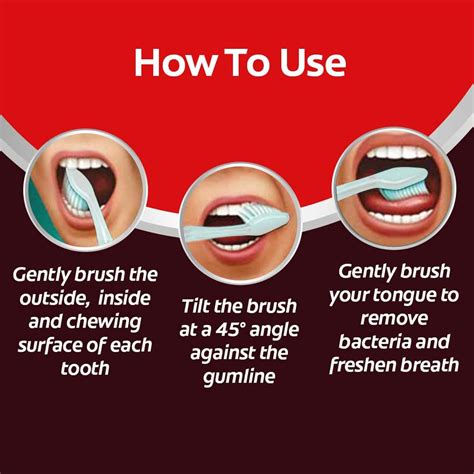 How To Use

Gently brush the outside, inside and chewing surface of each tooth

Tilt the brush at a 45° angle against the gumline

Gently brush your tongue to remove bacteria and freshen breath