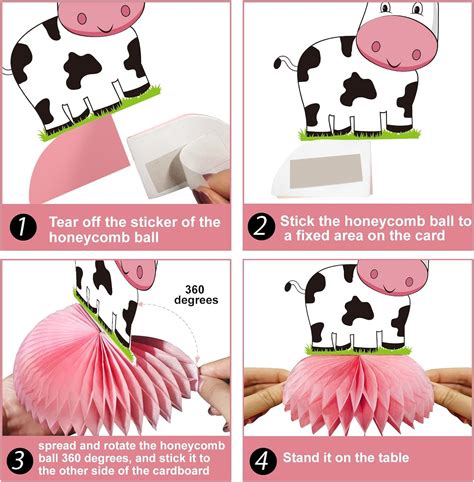 1 Tear off the sticker of the honeycomb ball

2 Stick the honeycomb ball to a fixed area on the card

360 degrees

3 spread and rotate the honeycomb ball 360 degrees, and stick it to the other side of the cardboard

4 Stand it on the table