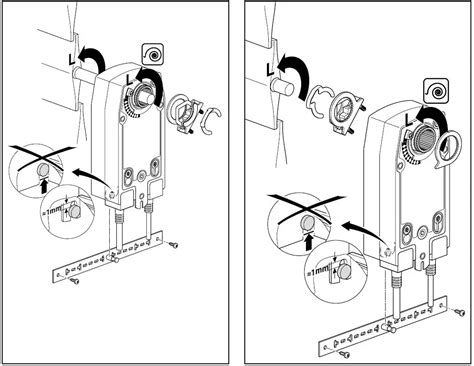 L
L
≈1mm

L
L
≈1mm