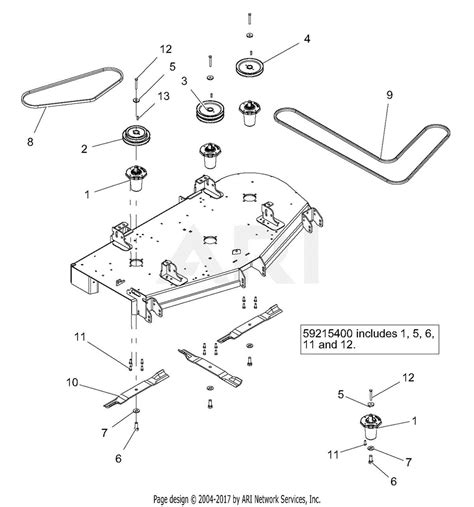 12
5
13
8
2
1
3
4
9
ARI
59215400 includes 1, 5, 6, 11 and 12.
11
10
7
6
12
5
1
11
7
6
Page design © 2004-2017 by ARI Network Services, Inc.