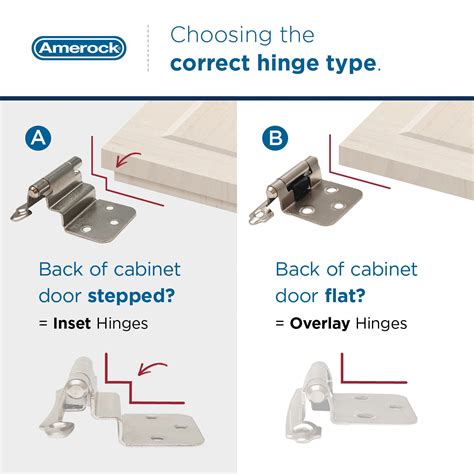 Amerock

Choosing the correct hinge type.

A

Back of cabinet door stepped?
= Inset Hinges

B

Back of cabinet door flat?
= Overlay Hinges