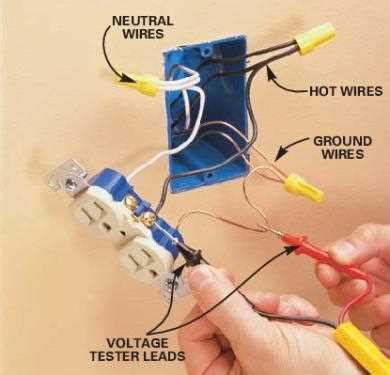 NEUTRAL WIRES

HOT WIRES

GROUND WIRES

VOLTAGE TESTER LEADS