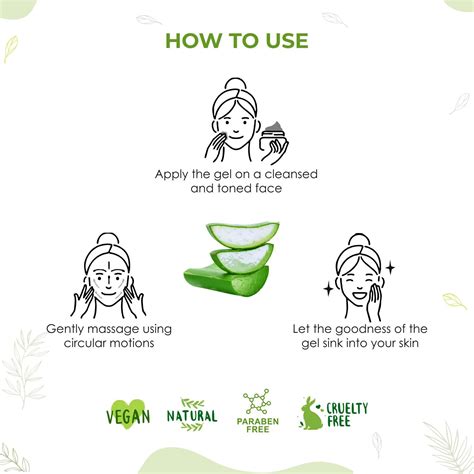 HOW TO USE

Apply the gel on a cleansed and toned face

Gently massage using circular motions

Let the goodness of the gel sink into your skin

VEGAN

NATURAL

PARABEN FREE

CRUELTY FREE