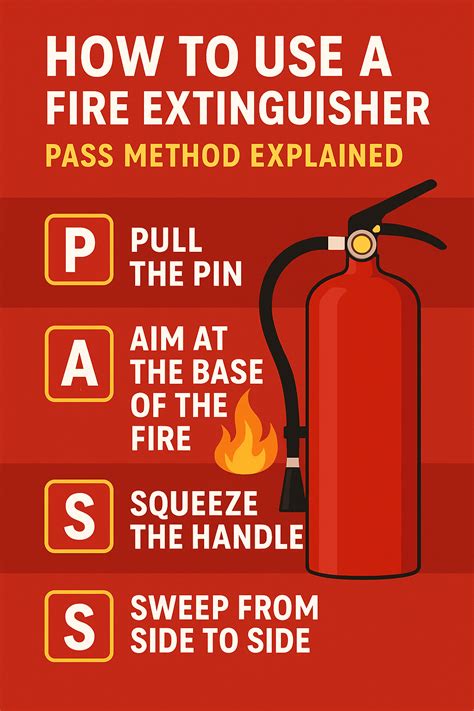 HOW TO USE A FIRE EXTINGUISHER
PASS METHOD EXPLAINED

P PULL THE PIN

A AIM AT THE BASE OF THE FIRE

S SQUEEZE THE HANDLE

S SWEEP FROM SIDE TO SIDE