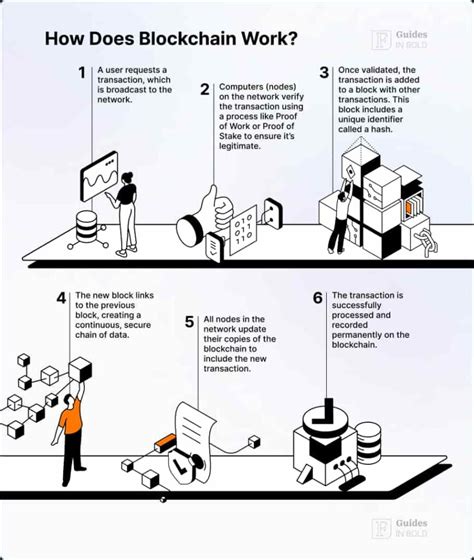 How Does Blockchain Work?

F Guides IN BOLD

1 A user requests a transaction, which is broadcast to the network.

2 Computers (nodes) on the network verify the transaction using a process like Proof of Work or Proof of Stake to ensure it's legitimate.

3 Once validated, the transaction is added to a block with other transactions. This block includes a unique identifier called a hash.

010
011
110

4 The new block links to the previous block, creating a continuous, secure chain of data.

5 All nodes in the network update their copies of the blockchain to include the new transaction.

6 The transaction is successfully processed and recorded permanently on the blockchain.

F Guides IN BOLD