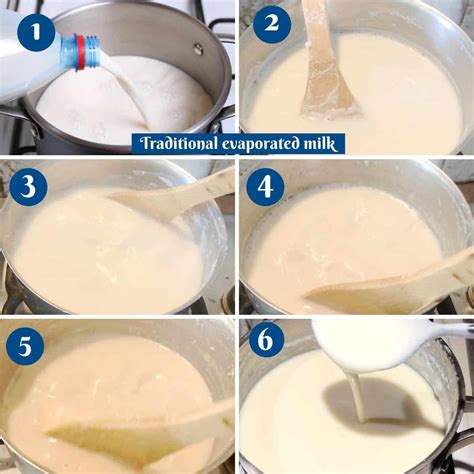 1

2

Traditional evaporated milk

3

4

5

6