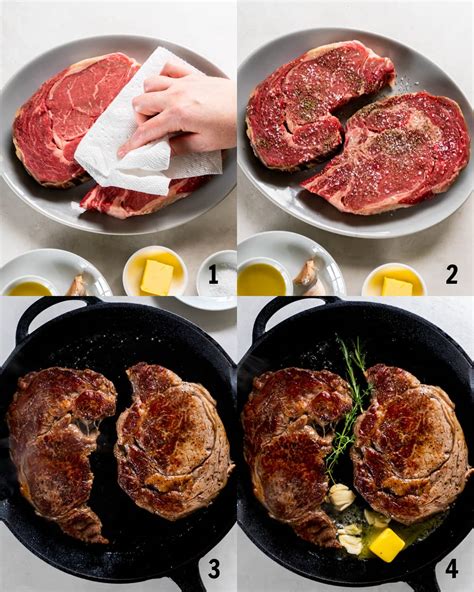 1

2

3

4