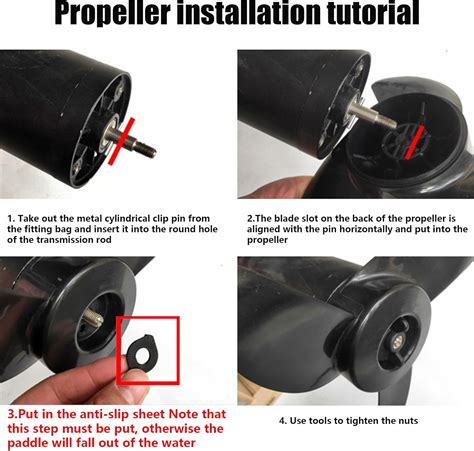 Propeller installation tutorial

1. Take out the metal cylindrical clip pin from the fitting bag and insert it into the round hole of the transmission rod

2.The blade slot on the back of the propeller is aligned with the pin horizontally and put into the propeller

3.Put in the anti-slip sheet Note that this step must be put, otherwise the paddle will fall out of the water

4. Use tools to tighten the nuts