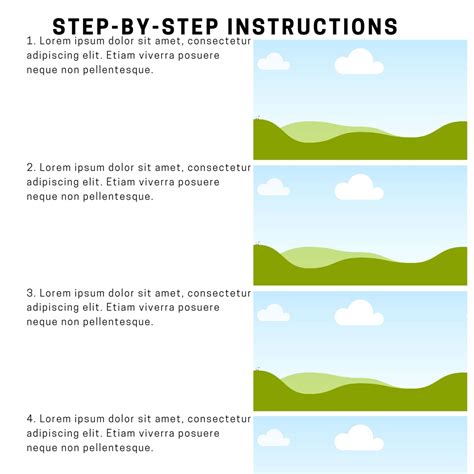 STEP-BY-STEP INSTRUCTIONS

1. Lorem ipsum dolor sit amet, consectetur adipiscing elit. Etiam viverra posuere neque non pellentesque.

2. Lorem ipsum dolor sit amet, consectetur adipiscing elit. Etiam viverra posuere neque non pellentesque.

3. Lorem ipsum dolor sit amet, consectetur adipiscing elit. Etiam viverra posuere neque non pellentesque.

4. Lorem ipsum dolor sit amet, consectetur adipiscing elit. Etiam viverra posuere neque non pellentesque.