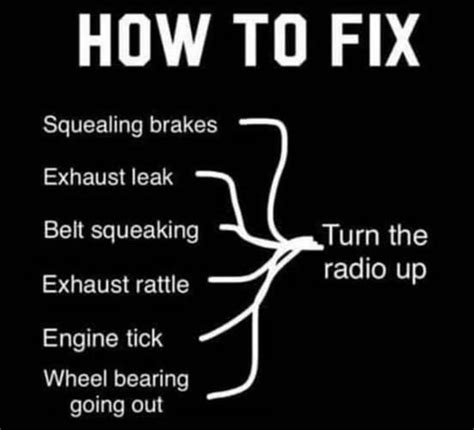 HOW TO FIX

Squealing brakes

Exhaust leak

Belt squeaking

Exhaust rattle

Engine tick

Wheel bearing going out

Turn the radio up