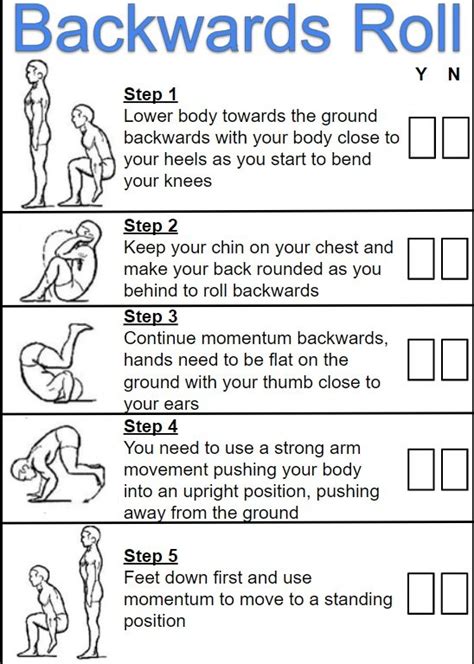 Backwards Roll

Y N

Step 1
Lower body towards the ground backwards with your body close to your heels as you start to bend your knees

Step 2
Keep your chin on your chest and make your back rounded as you behind to roll backwards

Step 3
Continue momentum backwards, hands need to be flat on the ground with your thumb close to your ears

Step 4
You need to use a strong arm movement pushing your body into an upright position, pushing away from the ground

Step 5
Feet down first and use momentum to move to a standing position