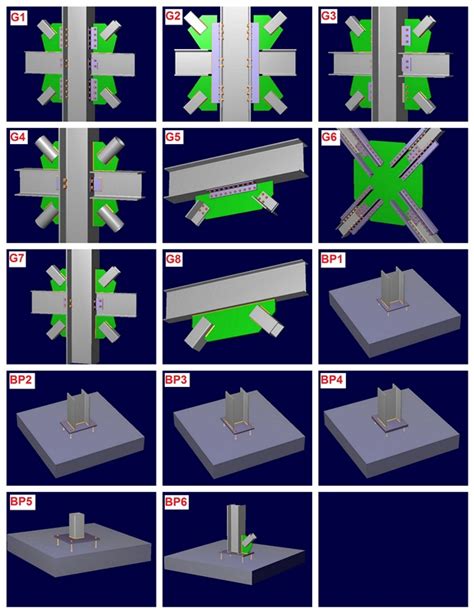 G1

G2

G3

G4

G5

G6

G7

G8

BP1

BP2

BP3

BP4

BP5

BP6