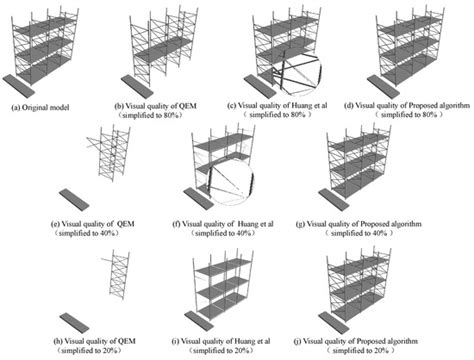 (a) Original model

(b) Visual quality of QEM (simplified to 80%)

(c) Visual quality of Huang et al ( simplified to 80% )

(d) Visual quality of Proposed algorithm ( simplified to 80% )

(e) Visual quality of QEM (simplified to 40%)

(f) Visual quality of Huang et al (simplified to 40%)

(g) Visual quality of Proposed algorithm ( simplified to 40% )

(h) Visual quality of QEM (simplified to 20%)

(i) Visual quality of Huang et al (simplified to 20%)

(j) Visual quality of Proposed algorithm ( simplified to 20% )