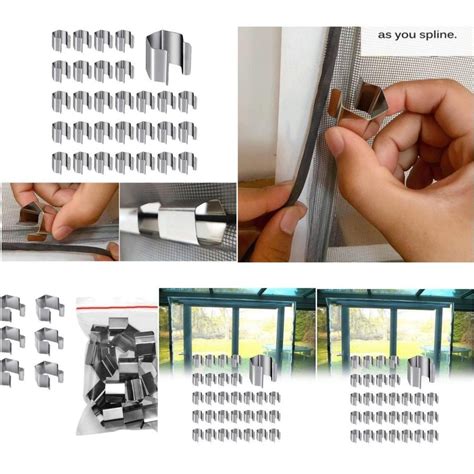 as you spline.