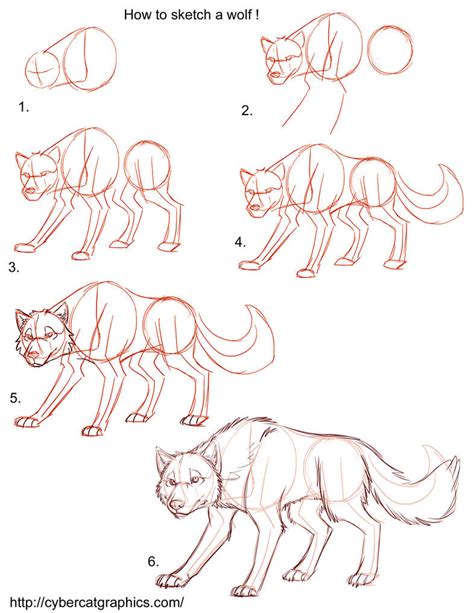 How to sketch a wolf !

1.

2.

3.

4.

5.

6.

http://cybercatgraphics.com/