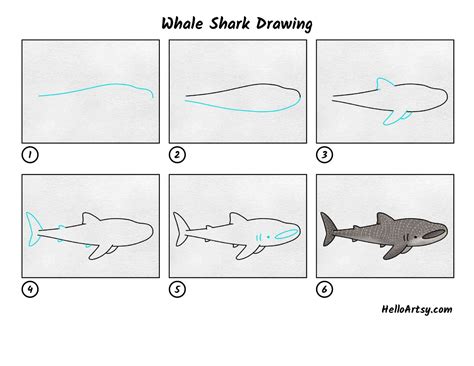 Whale Shark Drawing

1

2

3

4

5

6

HelloArtsy.com