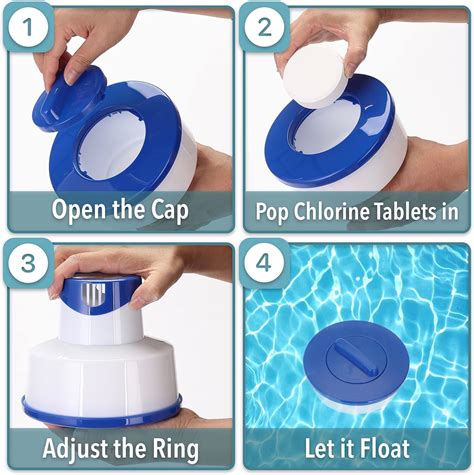 1

Open the Cap

2

Pop Chlorine Tablets in

3

Adjust the Ring

4

Let it Float