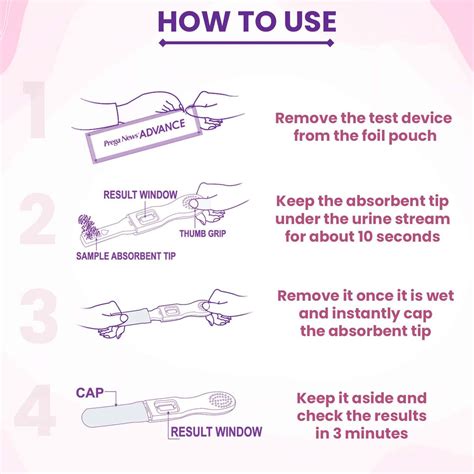 HOW TO USE

1

Prega News ADVANCE

Remove the test device from the foil pouch

2

RESULT WINDOW

THUMB GRIP

SAMPLE ABSORBENT TIP

Keep the absorbent tip under the urine stream for about 10 seconds

3

Remove it once it is wet and instantly cap the absorbent tip

4

CAP

RESULT WINDOW

Keep it aside and check the results in 3 minutes