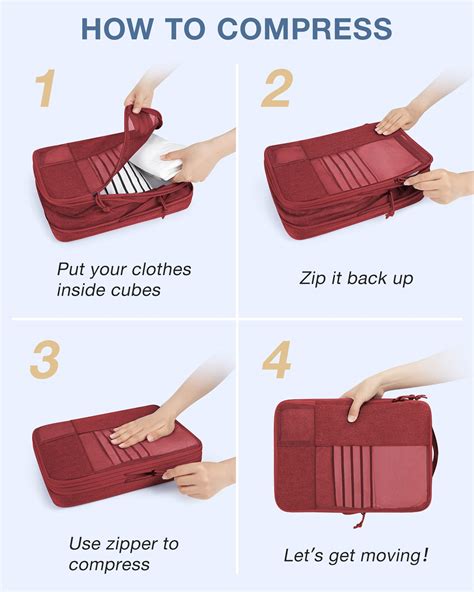 HOW TO COMPRESS

1

Put your clothes inside cubes

2

Zip it back up

3

Use zipper to compress

4

Let's get moving!