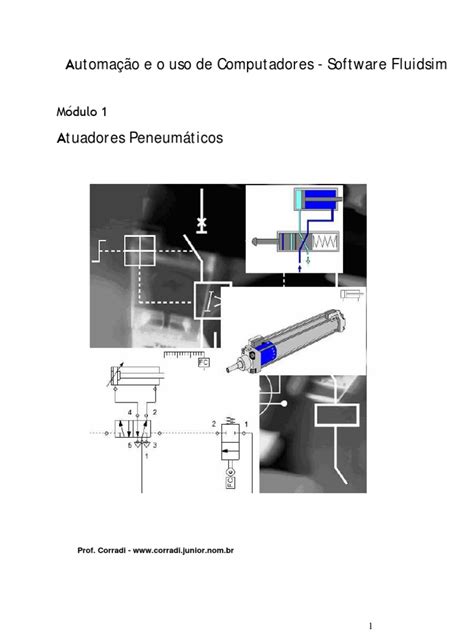 Automação e o uso de Computadores - Software Fluidsim

Módulo 1

Atuadores Peneumáticos

FC

4 2

5 3

1

2 1

FC

Prof. Corradi - www.corradi.junior.nom.br

1