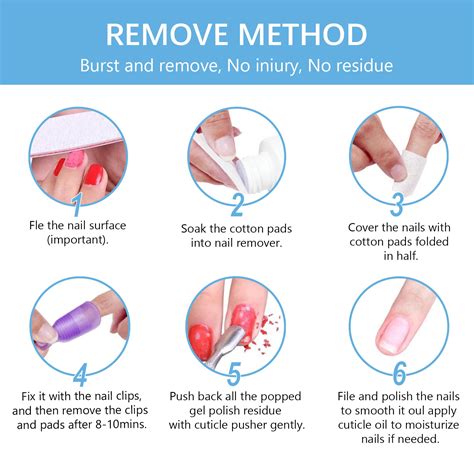 REMOVE METHOD

Burst and remove, No iniury, No residue

1
Fle the nail surface (important).

2
Soak the cotton pads into nail remover.

3
Cover the nails with cotton pads folded in half.

4
Fix it with the nail clips, and then remove the clips and pads after 8-10mins.

5
Push back all the popped gel polish residue with cuticle pusher gently.

6
File and polish the nails to smooth it oul apply cuticle oil to moisturize nails if needed.