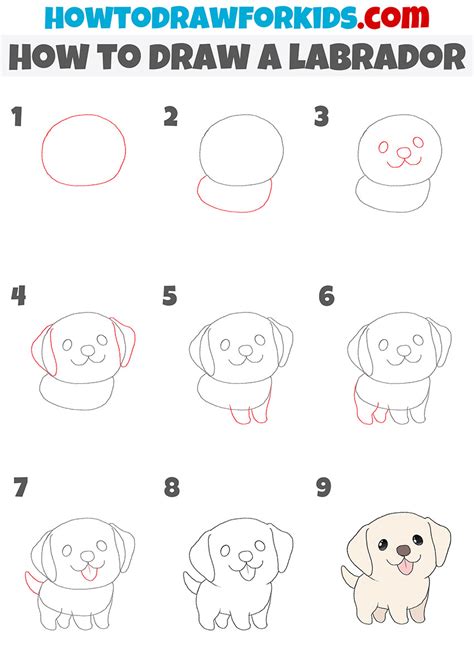 HOWTODRAWFORKIDS.com
HOW TO DRAW A LABRADOR

1

2

3

4

5

6

7

8

9