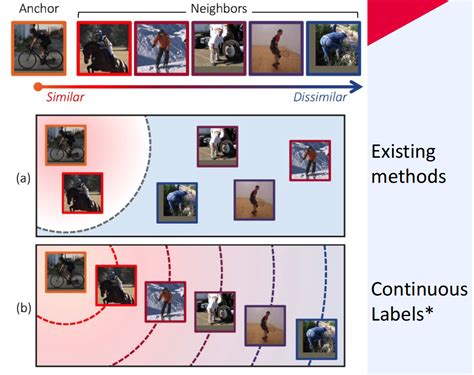 Anchor

Neighbors

Similar

Dissimilar

(a)

Existing methods

(b)

Continuous Labels*