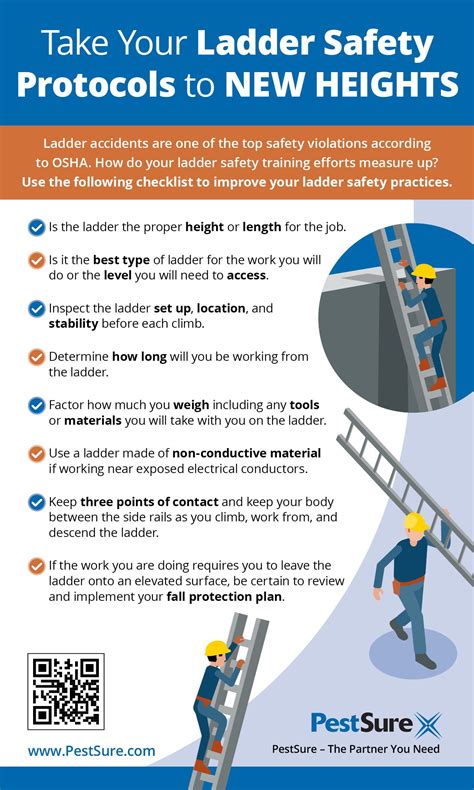 Take Your Ladder Safety Protocols to NEW HEIGHTS

Ladder accidents are one of the top safety violations according to OSHA. How do your ladder safety training efforts measure up? Use the following checklist to improve your ladder safety practices.

Is the ladder the proper height or length for the job.

Is it the best type of ladder for the work you will do or the level you will need to access.

Inspect the ladder set up, location, and stability before each climb.

Determine how long will you be working from the ladder.

Factor how much you weigh including any tools or materials you will take with you on the ladder.

Use a ladder made of non-conductive material if working near exposed electrical conductors.

Keep three points of contact and keep your body between the side rails as you climb, work from, and descend the ladder.

If the work you are doing requires you to leave the ladder onto an elevated surface, be certain to review and implement your fall protection plan.

www.PestSure.com

PestSure

PestSure – The Partner You Need