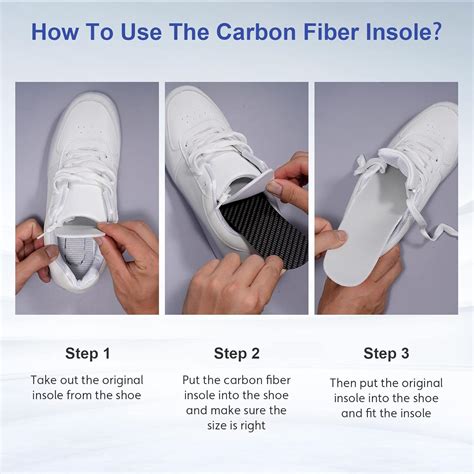 How To Use The Carbon Fiber Insole?

Step 1

Take out the original insole from the shoe

Step 2

Put the carbon fiber insole into the shoe and make sure the size is right

Step 3

Then put the original insole into the shoe and fit the insole