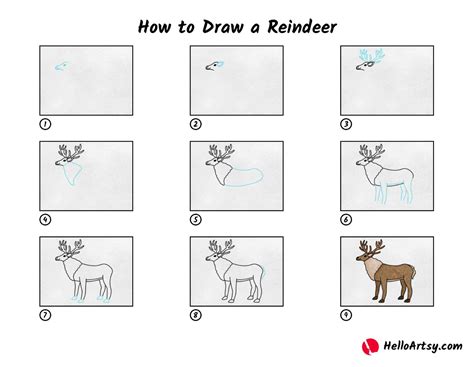 How to Draw a Reindeer

1

2

3

4

5

6

7

8

9

HelloArtsy.com