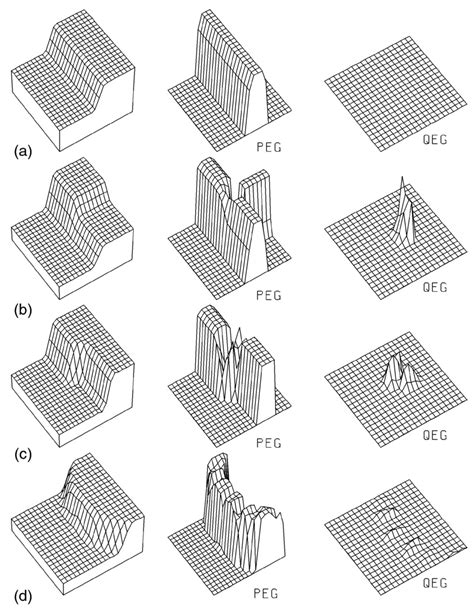 (a)
PEG
QEG

(b)
PEG
QEG

(c)
PEG
QEG

(d)
PEG
QEG