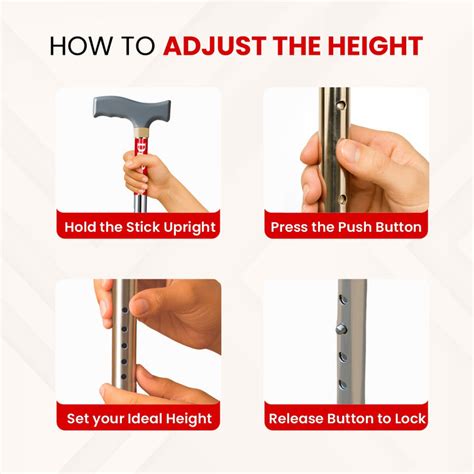 HOW TO ADJUST THE HEIGHT

Hold the Stick Upright

Press the Push Button

Set your Ideal Height

Release Button to Lock