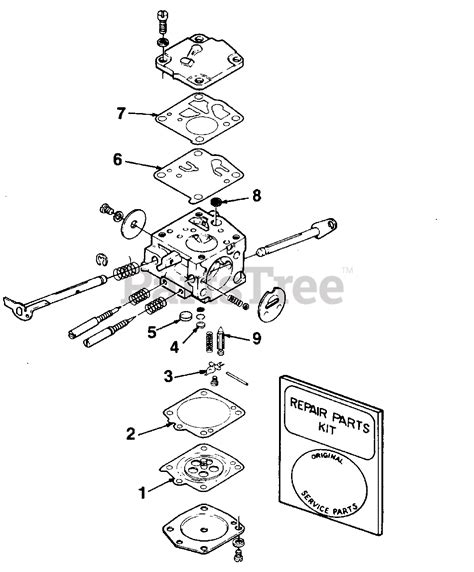 7
6
8
PartsTree™
5
4
9
3
2
1
REPAIR PARTS KIT
ORIGINAL
SERVICE PARTS