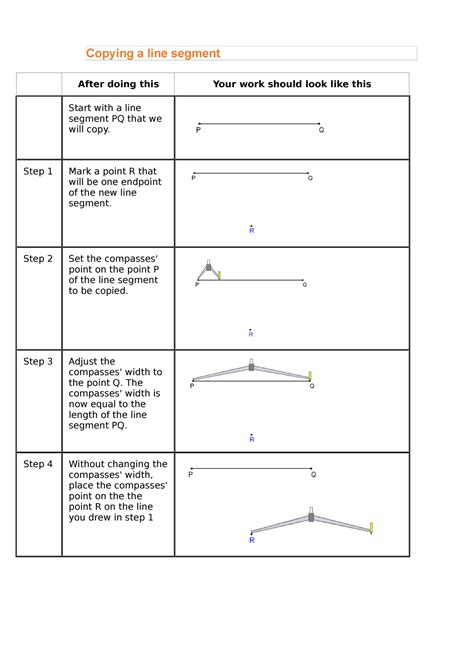 Copying a line segment

| | After doing this | Your work should look like this |
|---|---|---|
| | Start with a line segment PQ that we will copy. | P Q |
| Step 1 | Mark a point R that will be one endpoint of the new line segment. | P Q R |
| Step 2 | Set the compasses' point on the point P of the line segment to be copied. | P Q R |
| Step 3 | Adjust the compasses' width to the point Q. The compasses' width is now equal to the length of the line segment PQ. | P Q R |
| Step 4 | Without changing the compasses' width, place the compasses' point on the the point R on the line you drew in step 1 | P Q R |