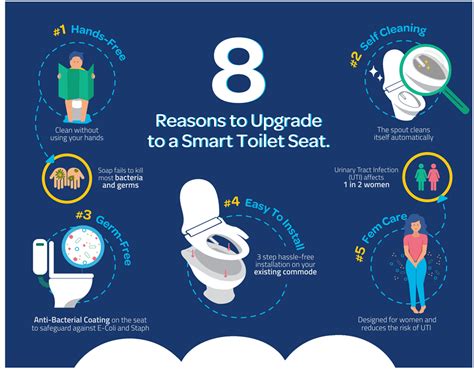 8

Reasons to Upgrade to a Smart Toilet Seat.

#1 Hands-Free

Clean without using your hands

Soap fails to kill most bacteria and germs

#2 Self Cleaning

The spout cleans itself automatically

Urinary Tract Infection (UTI) affects 1 in 2 women

#3 Germ-Free

Anti-Bacterial Coating on the seat to safeguard against E-Coli and Staph

#4 Easy To Install

3 step hassle-free installation on your existing commode

#5 Fem Care

Designed for women and reduces the risk of UTI