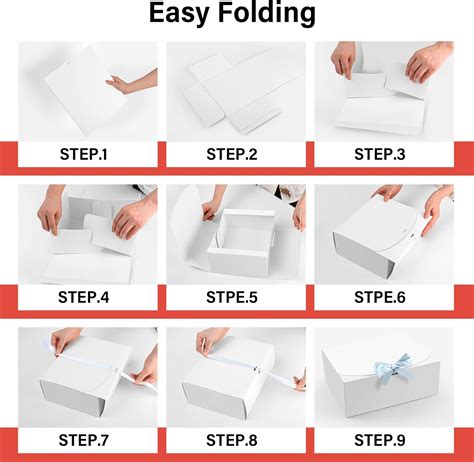 Easy Folding

STEP.1

STEP.2

STEP.3

STEP.4

STPE.5

STPE.6

STEP.7

STEP.8

STEP.9