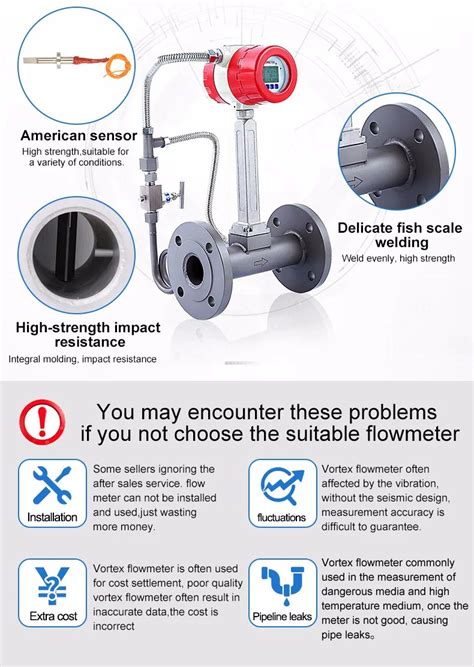 American sensor
High strength,suitable for a variety of conditions.

Delicate fish scale welding
Weld evenly, high strength

High-strength impact resistance
Integral molding, impact resistance

You may encounter these problems if you not choose the suitable flowmeter

Installation
Some sellers ignoring the after sales service. flow meter can not be installed and used,just wasting more money.

fluctuations
Vortex flowmeter often affected by the vibration, without the seismic design, measurement accuracy is difficult to guarantee.

Extra cost
Vortex flowmeter is often used for cost settlement, poor quality vortex flowmeter often result in inaccurate data,the cost is incorrect

Pipeline leaks
Vortex flowmeter commonly used in the measurement of dangerous media and high temperature medium, once the meter is not good, causing pipe leaks。