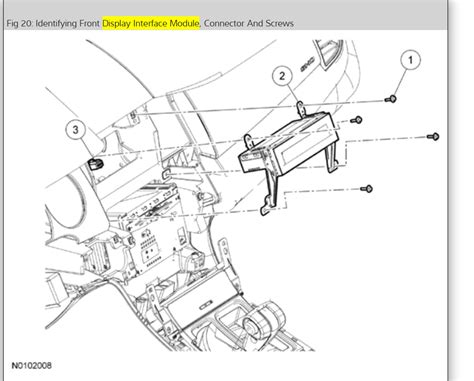 Fig 20: Identifying Front Display Interface Module, Connector And Screws

1

2

3

N0102008