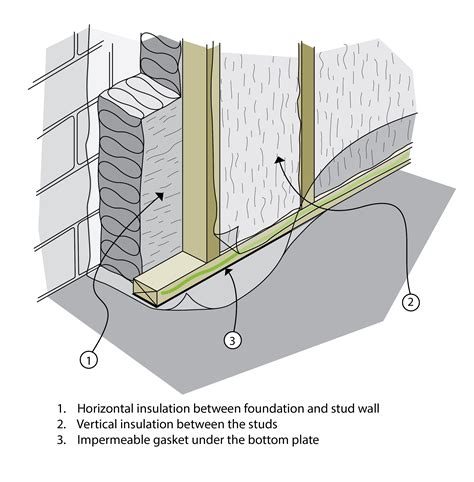 2

3

1

1. Horizontal insulation between foundation and stud wall
2. Vertical insulation between the studs
3. Impermeable gasket under the bottom plate