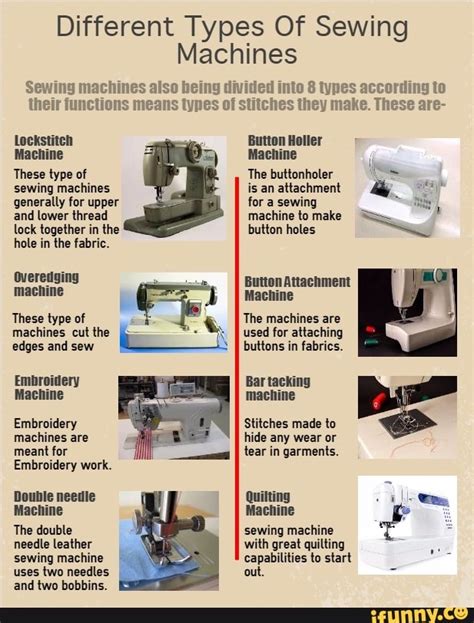 Different Types Of Sewing Machines

Sewing machines also being divided into 8 types according to their functions means types of stitches they make. These are-

Lockstitch Machine

These type of sewing machines generally for upper and lower thread lock together in the hole in the fabric.

Overedging machine

These type of machines cut the edges and sew

Embroidery Machine

Embroidery machines are meant for Embroidery work.

Double needle Machine

The double needle leather sewing machine uses two needles and two bobbins.

Button Holler Machine

The buttonholer is an attachment for a sewing machine to make button holes

Button Attachment Machine

The machines are used for attaching buttons in fabrics.

Bar tacking machine

Stitches made to hide any wear or tear in garments.

Quilting Machine

sewing machine with great quilting capabilities to start out.

ifunny.co