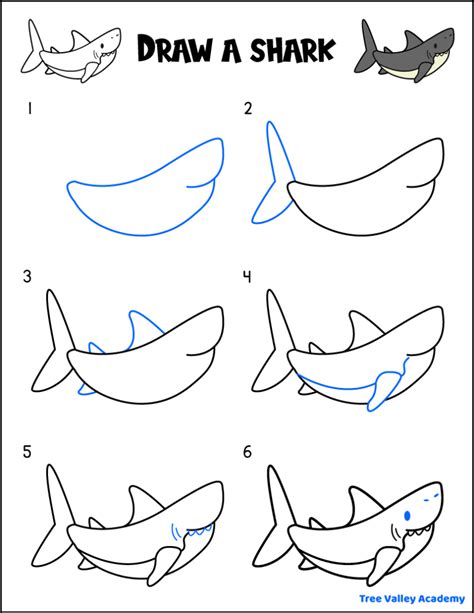 DRAW A SHARK

1

2

3

4

5

6

Tree Valley Academy