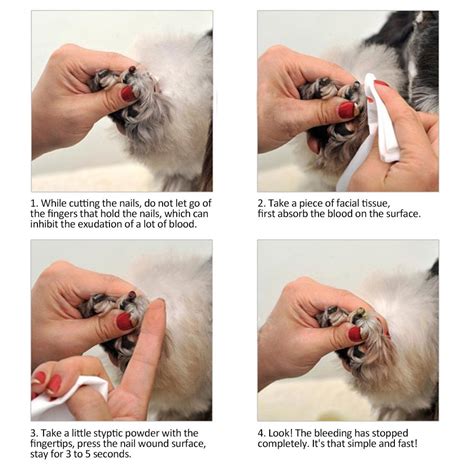 1. While cutting the nails, do not let go of the fingers that hold the nails, which can inhibit the exudation of a lot of blood.

2. Take a piece of facial tissue, first absorb the blood on the surface.

3. Take a little styptic powder with the fingertips, press the nail wound surface, stay for 3 to 5 seconds.

4. Look! The bleeding has stopped completely. It's that simple and fast!