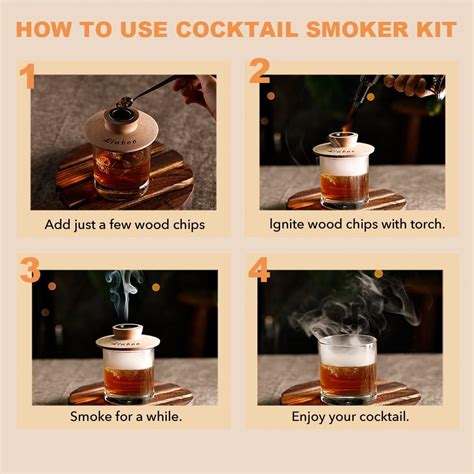 HOW TO USE COCKTAIL SMOKER KIT

1

Linbee

Add just a few wood chips

2

Linbee

Ignite wood chips with torch.

3

Linbee

Smoke for a while.

4

Enjoy your cocktail.