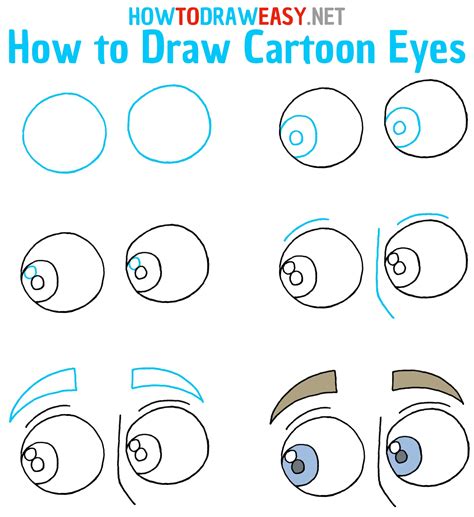 HOWTODRAWEASY.NET
How to Draw Cartoon Eyes