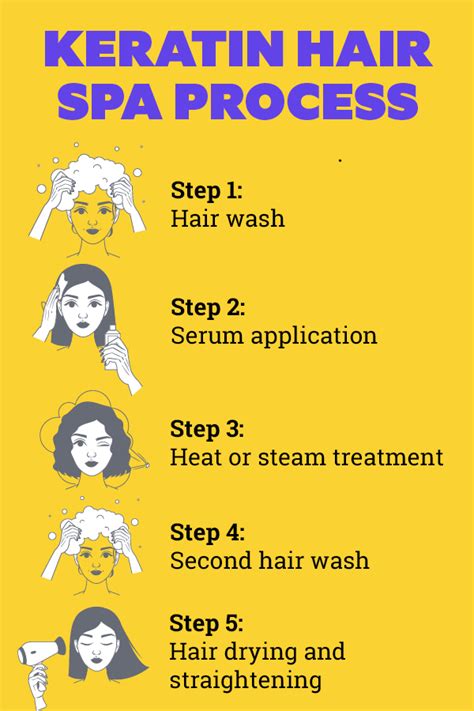 KERATIN HAIR SPA PROCESS

Step 1:
Hair wash

Step 2:
Serum application

Step 3:
Heat or steam treatment

Step 4:
Second hair wash

Step 5:
Hair drying and straightening