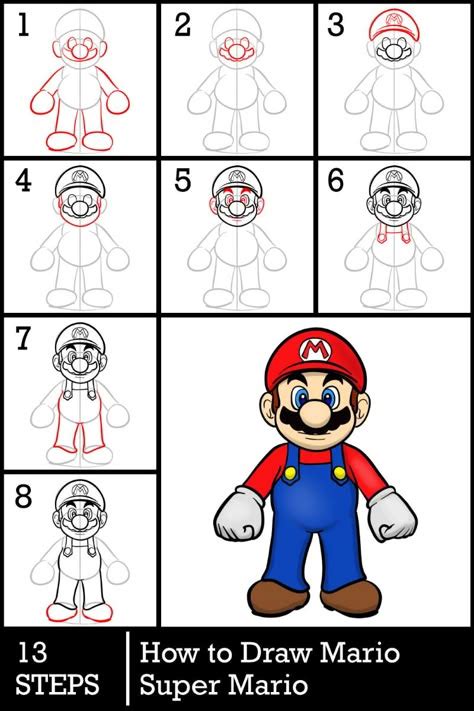 1

2

3

4

5

6

7

8

M

13
STEPS

How to Draw Mario
Super Mario