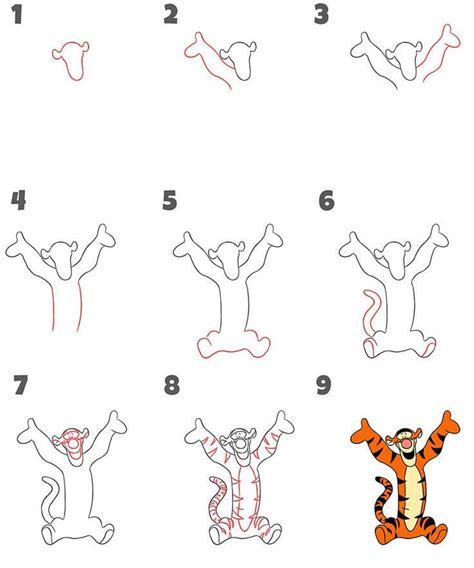 1

2

3

4

5

6

7

8

9