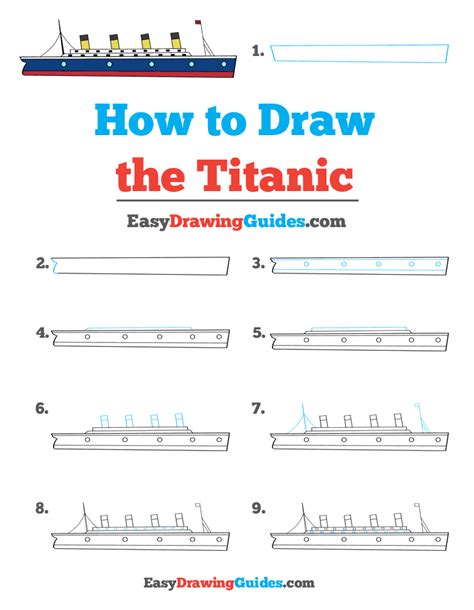 1.

How to Draw the Titanic

EasyDrawingGuides.com

2.

3.

4.

5.

6.

7.

8.

9.

EasyDrawingGuides.com